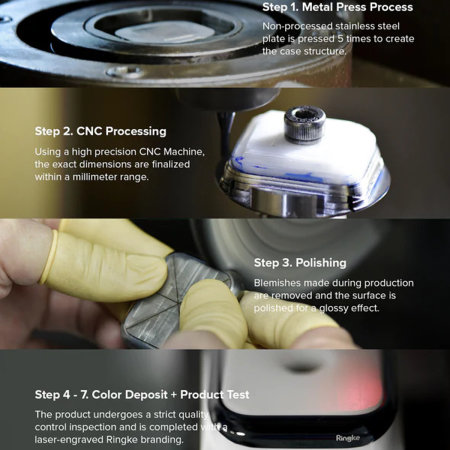 Step 1. Metal Press Process

Non-processed stainless steel plate is pressed 5 times to create the case structure.

Step 2. CNC Processing

Using a high precision CNC Machine, the exact dimensions are finalized within a millimeter range.

Step 3. Polishing

Blemishes made during production are removed and the surface is polished for a glossy effect.

Step 4 - 7. Color Deposit + Product Test

The product undergoes a strict quality control inspection and is completed with a laser-engraved Ringke branding.

Ringke