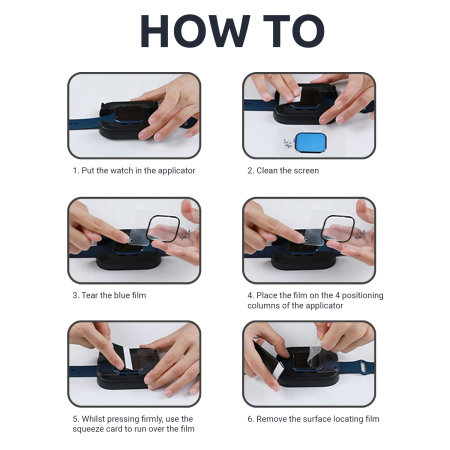 HOW TO

1. Put the watch in the applicator

2. Clean the screen

3. Tear the blue film

4. Place the film on the 4 positioning columns of the applicator

5. Whilst pressing firmly, use the squeeze card to run over the film

6. Remove the surface locating film