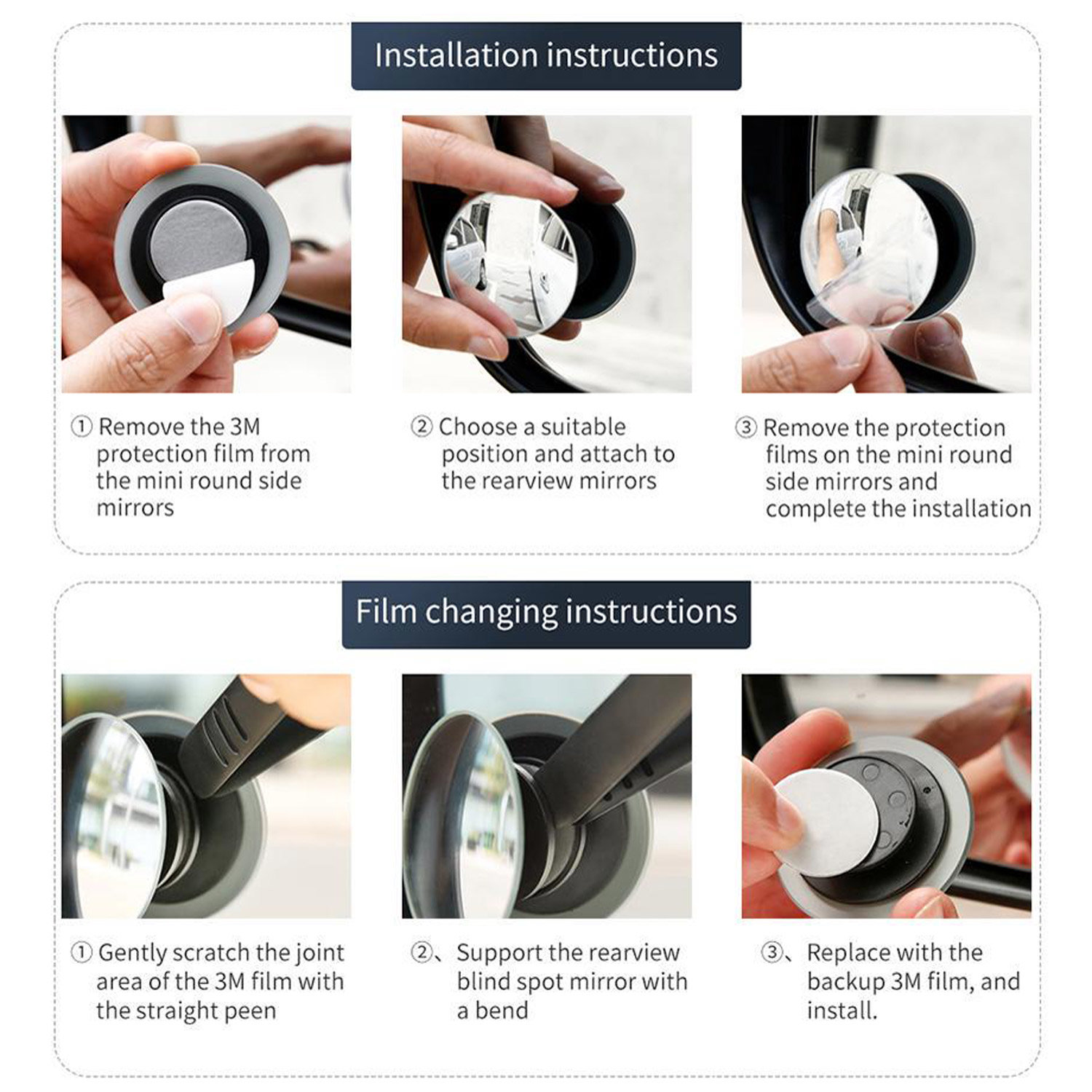 Installation instructions

① Remove the 3M protection film from the mini round side mirrors

② Choose a suitable position and attach to the rearview mirrors

③ Remove the protection films on the mini round side mirrors and complete the installation

Film changing instructions

① Gently scratch the joint area of the 3M film with the straight peen

②、Support the rearview blind spot mirror with a bend

③、Replace with the backup 3M film, and install.